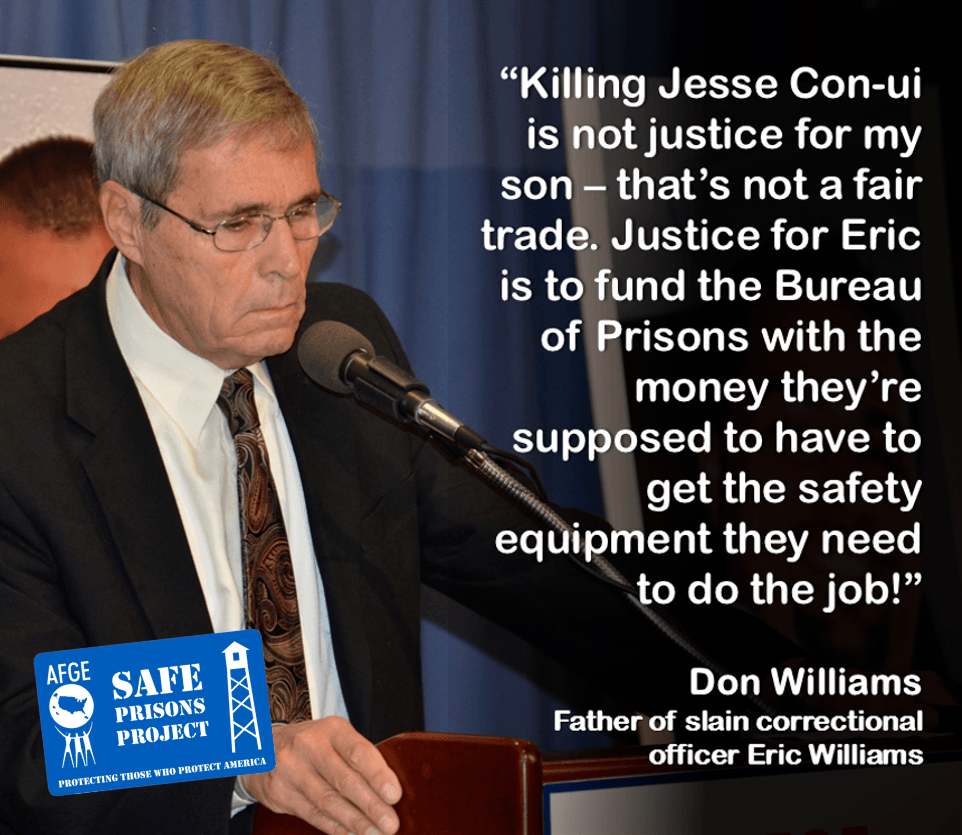 “Killing Jesse Con-ui is not justice for my son – that’s not a fair trade. Justice for Eric is to fund the Bureau of Prisons with the money they’re supposed to have to get the safety equipment they need to do the job!”

Don Williams
Father of slain correctional officer Eric Williams

AFGE
SAFE PRISONS PROJECT
PROTECTING THOSE WHO PROTECT AMERICA