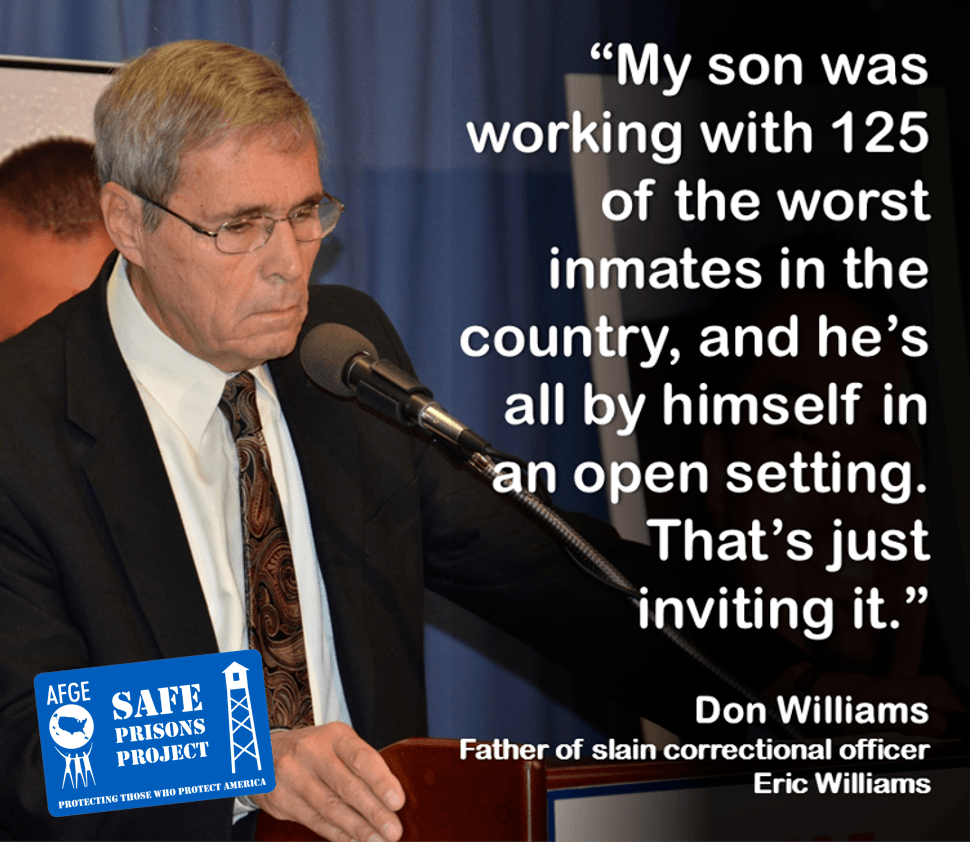 “My son was working with 125 of the worst inmates in the country, and he’s all by himself in an open setting. That’s just inviting it.”

Don Williams
Father of slain correctional officer
Eric Williams

AFGE
SAFE PRISONS PROJECT
PROTECTING THOSE WHO PROTECT AMERICA