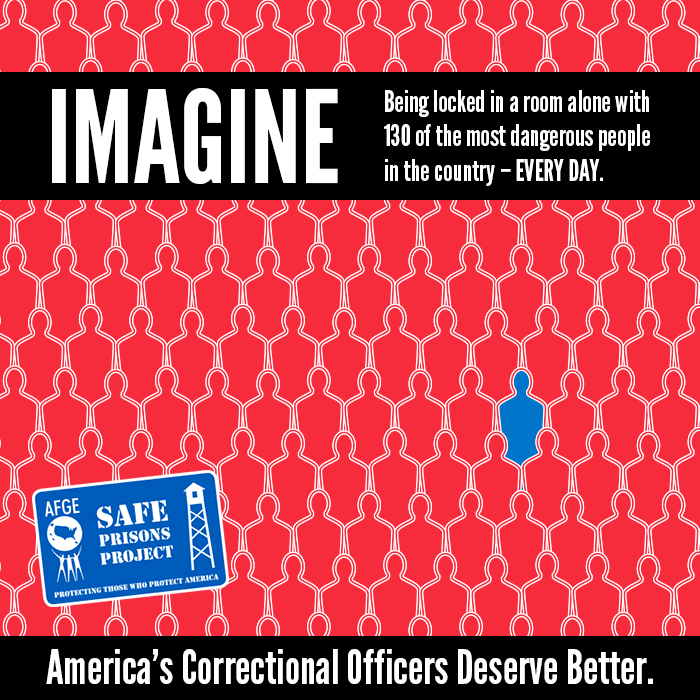 IMAGINE

Being locked in a room alone with 130 of the most dangerous people in the country – EVERY DAY.

AFGE

SAFE PRISONS PROJECT

PROTECTING THOSE WHO PROTECT AMERICA

America's Correctional Officers Deserve Better.